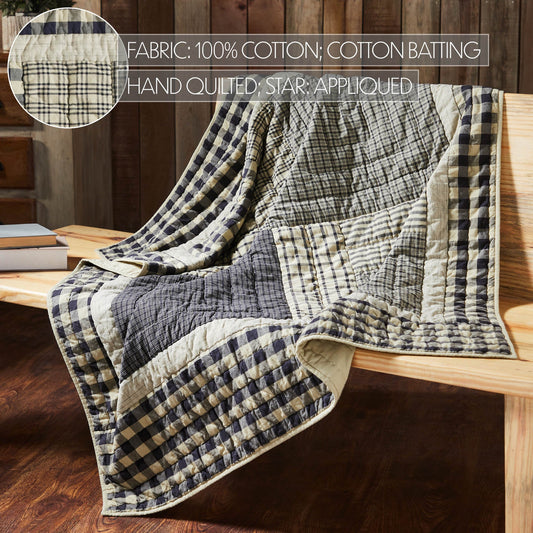 FABRIC: 100% COTTON; COTTON BATTING
HAND QUILTED; STAR: APPLIQUED